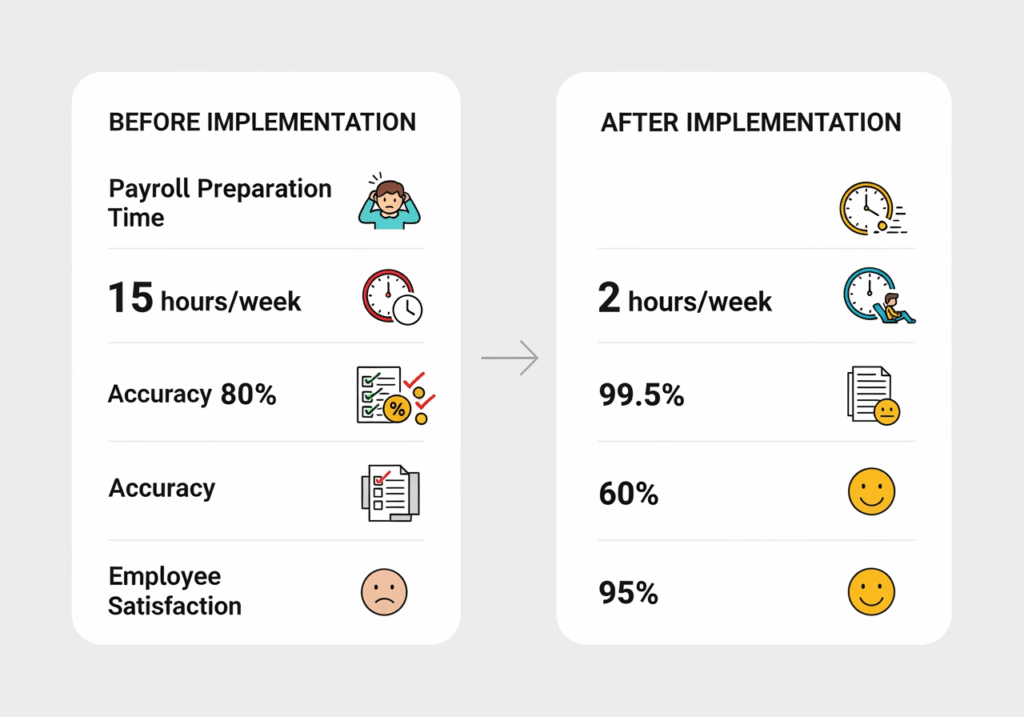 BEFORE IMPLEMENTATION

Payroll Preparation Time

15 hours/week

Accuracy 80%

Accuracy

Employee Satisfaction

AFTER IMPLEMENTATION

2 hours/week

99.5%

60%

95%